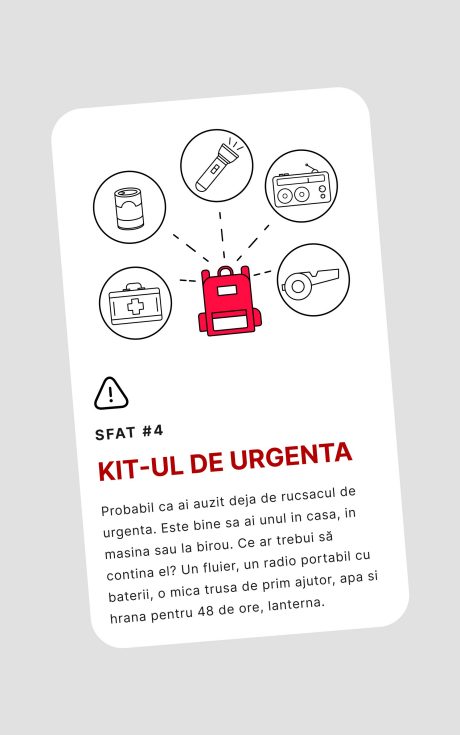 SFAT #4

KIT-UL DE URGENTA

Probabil ca ai auzit deja de rucsacul de urgenta. Este bine sa ai unul in casa, in masina sau la birou. Ce ar trebui să contina el? Un fluier, un radio portabil cu baterii, o mica trusa de prim ajutor, apa si hrana pentru 48 de ore, lanterna.